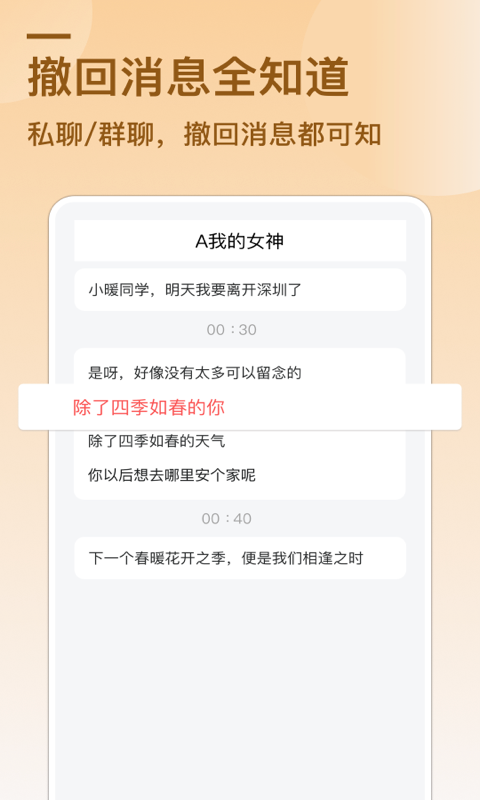 撤回消息全知道

私聊/群聊，撤回消息都可知

A我的女神

小暖同学，明天我要离开深圳了

00：30

是呀，好像没有太多可以留念的

除了四季如春的你

除了四季如春的天气

你以后想去哪里安个家呢

00：40

下一个春暖花开之季，便是我们相逢之时